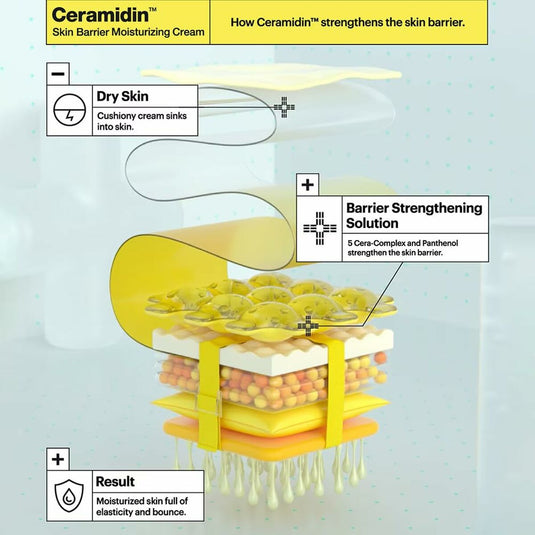 Ceramidin™
Skin Barrier Moisturizing Cream

How Ceramidin™ strengthens the skin barrier.

−

Dry Skin
Cushiony cream sinks into skin.

+

Barrier Strengthening Solution
5 Cera-Complex and Panthenol strengthen the skin barrier.

+

Result
Moisturized skin full of elasticity and bounce.