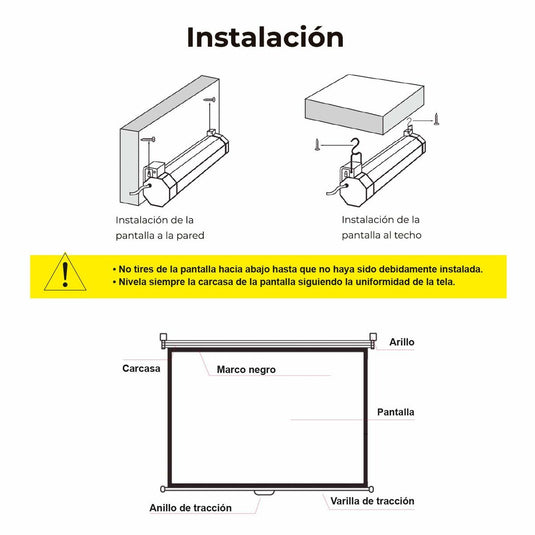 Instalación

Instalación de la pantalla a la pared

Instalación de la pantalla al techo

• No tires de la pantalla hacia abajo hasta que no haya sido debidamente instalada.
• Nivela siempre la carcasa de la pantalla siguiendo la uniformidad de la tela.

Arillo

Carcasa

Marco negro

Pantalla

Anillo de tracción

Varilla de tracción