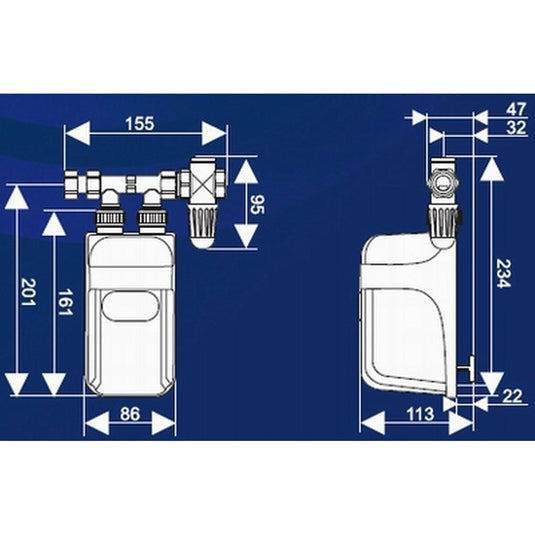 155
95
201
161
86
47
32
234
22
113